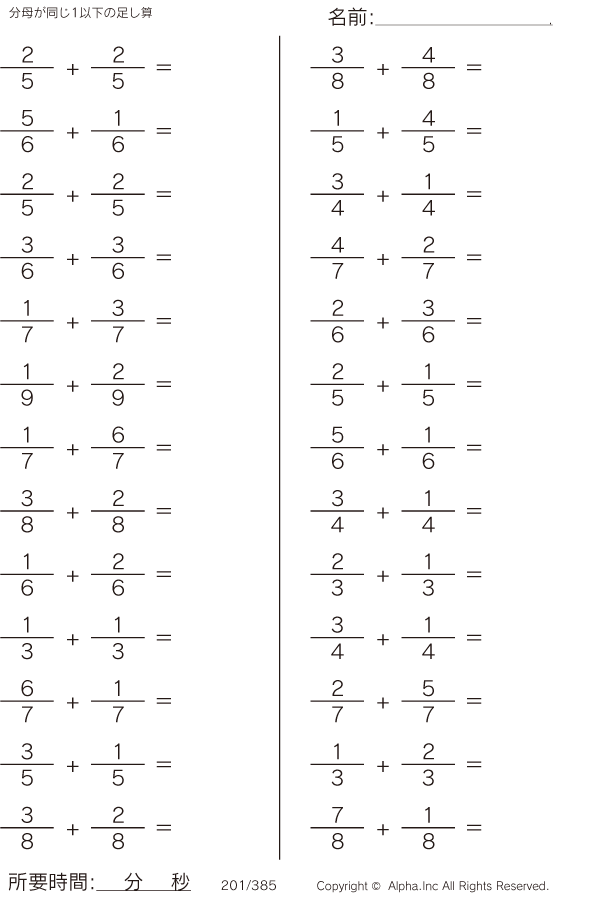 分母が同じ1以下の足し算

名前:

$\frac{2}{5} + \frac{2}{5} =$

$\frac{5}{6} + \frac{1}{6} =$

$\frac{2}{5} + \frac{2}{5} =$

$\frac{3}{6} + \frac{3}{6} =$

$\frac{1}{7} + \frac{3}{7} =$

$\frac{1}{9} + \frac{2}{9} =$

$\frac{1}{7} + \frac{6}{7} =$

$\frac{3}{8} + \frac{2}{8} =$

$\frac{1}{6} + \frac{2}{6} =$

$\frac{1}{3} + \frac{1}{3} =$

$\frac{6}{7} + \frac{1}{7} =$

$\frac{3}{5} + \frac{1}{5} =$

$\frac{3}{8} + \frac{2}{8} =$

$\frac{3}{8} + \frac{4}{8} =$

$\frac{1}{5} + \frac{4}{5} =$

$\frac{3}{4} + \frac{1}{4} =$

$\frac{4}{7} + \frac{2}{7} =$

$\frac{2}{6} + \frac{3}{6} =$

$\frac{2}{5} + \frac{1}{5} =$

$\frac{5}{6} + \frac{1}{6} =$

$\frac{3}{4} + \frac{1}{4} =$

$\frac{2}{3} + \frac{1}{3} =$

$\frac{3}{4} + \frac{1}{4} =$

$\frac{2}{7} + \frac{5}{7} =$

$\frac{1}{3} + \frac{2}{3} =$

$\frac{7}{8} + \frac{1}{8} =$

所要時間: 分 秒 201/385 Copyright © Alpha.Inc All Rights Reserved.