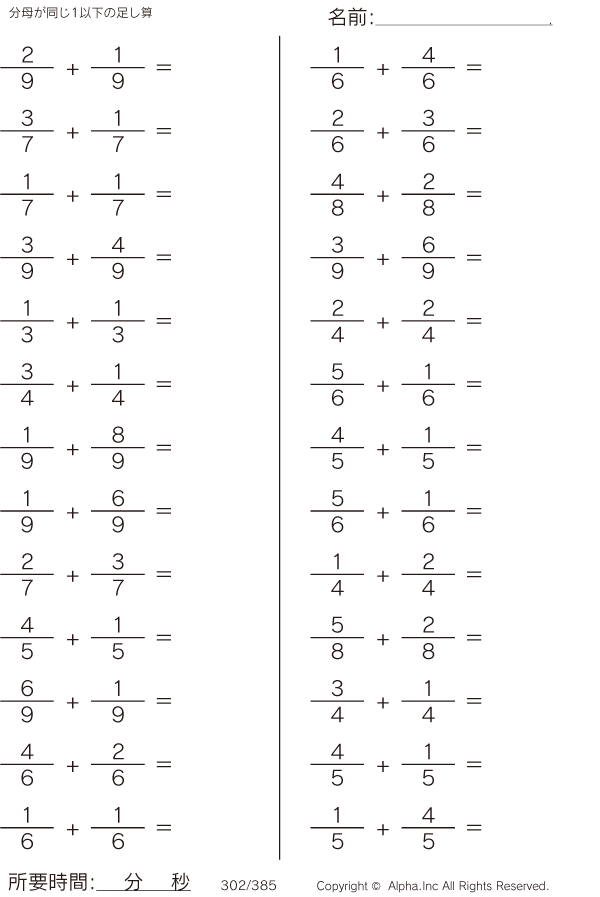 分母が同じ1以下の足し算

名前:

$\frac{2}{9} + \frac{1}{9} =$

$\frac{3}{7} + \frac{1}{7} =$

$\frac{1}{7} + \frac{1}{7} =$

$\frac{3}{9} + \frac{4}{9} =$

$\frac{1}{3} + \frac{1}{3} =$

$\frac{3}{4} + \frac{1}{4} =$

$\frac{1}{9} + \frac{8}{9} =$

$\frac{1}{9} + \frac{6}{9} =$

$\frac{2}{7} + \frac{3}{7} =$

$\frac{4}{5} + \frac{1}{5} =$

$\frac{6}{9} + \frac{1}{9} =$

$\frac{4}{6} + \frac{2}{6} =$

$\frac{1}{6} + \frac{1}{6} =$

$\frac{1}{6} + \frac{4}{6} =$

$\frac{2}{6} + \frac{3}{6} =$

$\frac{4}{8} + \frac{2}{8} =$

$\frac{3}{9} + \frac{6}{9} =$

$\frac{2}{4} + \frac{2}{4} =$

$\frac{5}{6} + \frac{1}{6} =$

$\frac{4}{5} + \frac{1}{5} =$

$\frac{5}{6} + \frac{1}{6} =$

$\frac{1}{4} + \frac{2}{4} =$

$\frac{5}{8} + \frac{2}{8} =$

$\frac{3}{4} + \frac{1}{4} =$

$\frac{4}{5} + \frac{1}{5} =$

$\frac{1}{5} + \frac{4}{5} =$

所要時間: 分 秒 302/385 Copyright © Alpha.Inc All Rights Reserved.