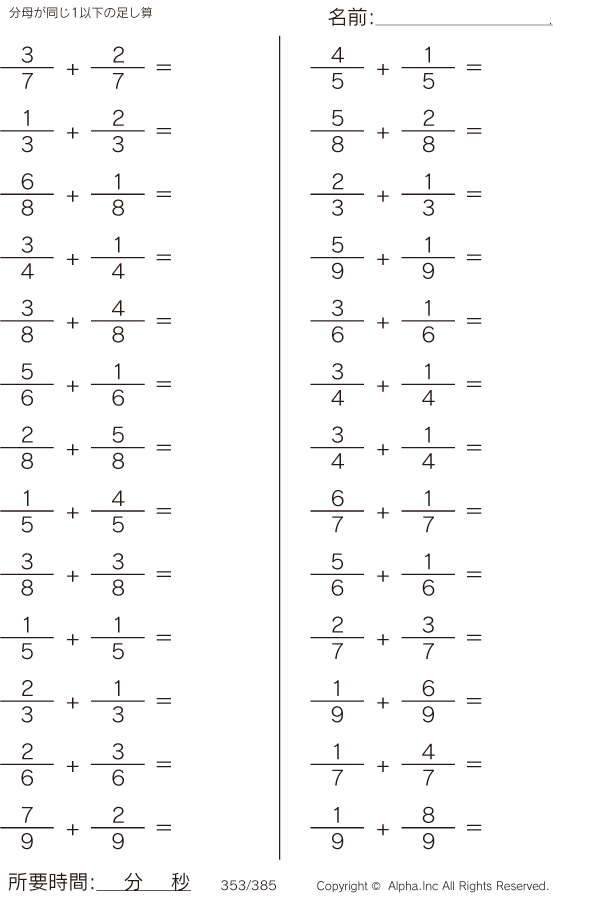 分母が同じ1以下の足し算

名前:

$\frac{3}{7} + \frac{2}{7} =$

$\frac{1}{3} + \frac{2}{3} =$

$\frac{6}{8} + \frac{1}{8} =$

$\frac{3}{4} + \frac{1}{4} =$

$\frac{3}{8} + \frac{4}{8} =$

$\frac{5}{6} + \frac{1}{6} =$

$\frac{2}{8} + \frac{5}{8} =$

$\frac{1}{5} + \frac{4}{5} =$

$\frac{3}{8} + \frac{3}{8} =$

$\frac{1}{5} + \frac{1}{5} =$

$\frac{2}{3} + \frac{1}{3} =$

$\frac{2}{6} + \frac{3}{6} =$

$\frac{7}{9} + \frac{2}{9} =$

$\frac{4}{5} + \frac{1}{5} =$

$\frac{5}{8} + \frac{2}{8} =$

$\frac{2}{3} + \frac{1}{3} =$

$\frac{5}{9} + \frac{1}{9} =$

$\frac{3}{6} + \frac{1}{6} =$

$\frac{3}{4} + \frac{1}{4} =$

$\frac{3}{4} + \frac{1}{4} =$

$\frac{6}{7} + \frac{1}{7} =$

$\frac{5}{6} + \frac{1}{6} =$

$\frac{2}{7} + \frac{3}{7} =$

$\frac{1}{9} + \frac{6}{9} =$

$\frac{1}{7} + \frac{4}{7} =$

$\frac{1}{9} + \frac{8}{9} =$

所要時間: 分 秒 353/385 Copyright © Alpha.Inc All Rights Reserved.