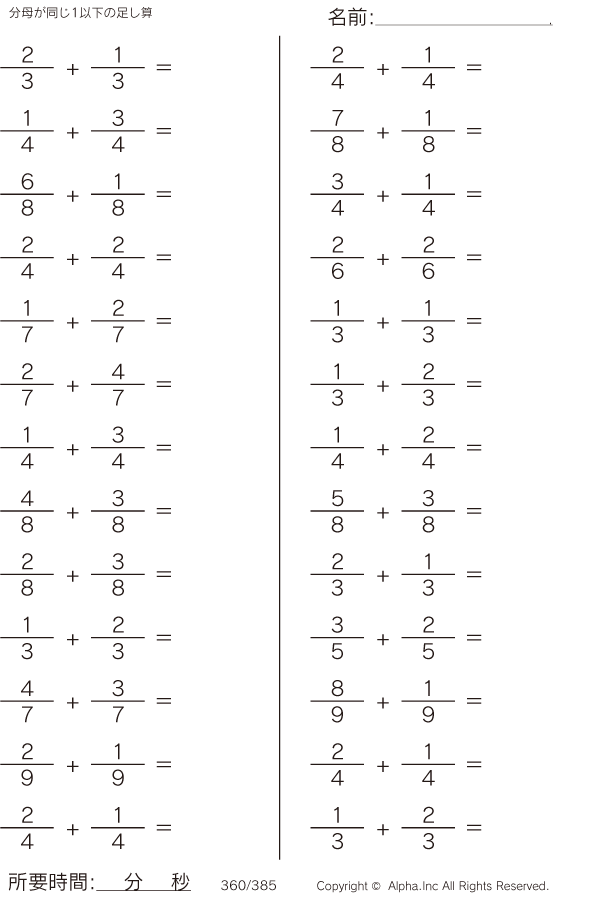 分母が同じ1以下の足し算

名前:

$\frac{2}{3} + \frac{1}{3} =$

$\frac{1}{4} + \frac{3}{4} =$

$\frac{6}{8} + \frac{1}{8} =$

$\frac{2}{4} + \frac{2}{4} =$

$\frac{1}{7} + \frac{2}{7} =$

$\frac{2}{7} + \frac{4}{7} =$

$\frac{1}{4} + \frac{3}{4} =$

$\frac{4}{8} + \frac{3}{8} =$

$\frac{2}{8} + \frac{3}{8} =$

$\frac{1}{3} + \frac{2}{3} =$

$\frac{4}{7} + \frac{3}{7} =$

$\frac{2}{9} + \frac{1}{9} =$

$\frac{2}{4} + \frac{1}{4} =$

$\frac{2}{4} + \frac{1}{4} =$

$\frac{7}{8} + \frac{1}{8} =$

$\frac{3}{4} + \frac{1}{4} =$

$\frac{2}{6} + \frac{2}{6} =$

$\frac{1}{3} + \frac{1}{3} =$

$\frac{1}{3} + \frac{2}{3} =$

$\frac{1}{4} + \frac{2}{4} =$

$\frac{5}{8} + \frac{3}{8} =$

$\frac{2}{3} + \frac{1}{3} =$

$\frac{3}{5} + \frac{2}{5} =$

$\frac{8}{9} + \frac{1}{9} =$

$\frac{2}{4} + \frac{1}{4} =$

$\frac{1}{3} + \frac{2}{3} =$

所要時間: 分 秒 360/385 Copyright © Alpha.Inc All Rights Reserved.